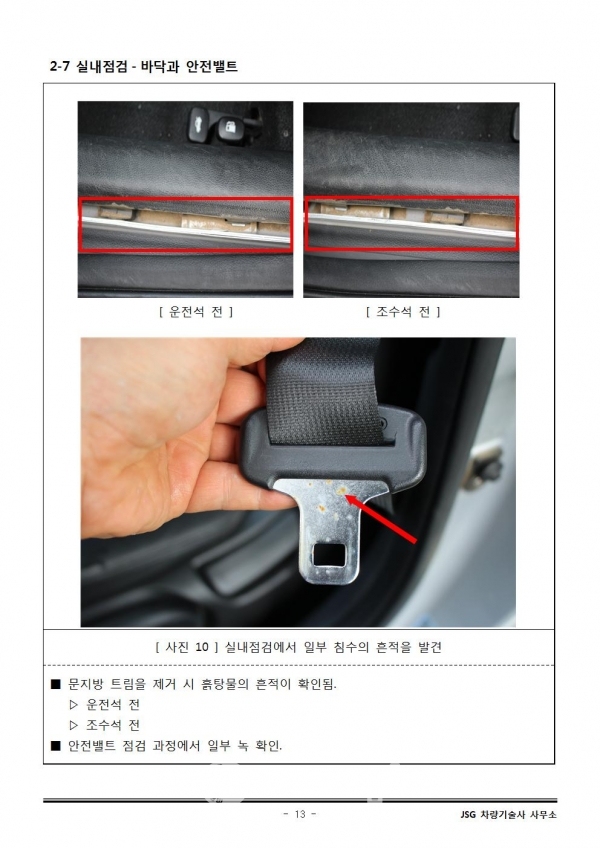 2-7 실내점검 - 바닥과 안전밸트

[ 운전석 전 ]

[ 조수석 전 ]

[ 사진 10 ] 실내점검에서 일부 침수의 흔적을 발견

■ 문지방 트림을 제거 시 흙탕물의 흔적이 확인됨.

▷ 운전석 전

▷ 조수석 전

■ 안전밸트 점검 과정에서 일부 녹 확인.

- 13 -

JSG 차량기술사 사무소